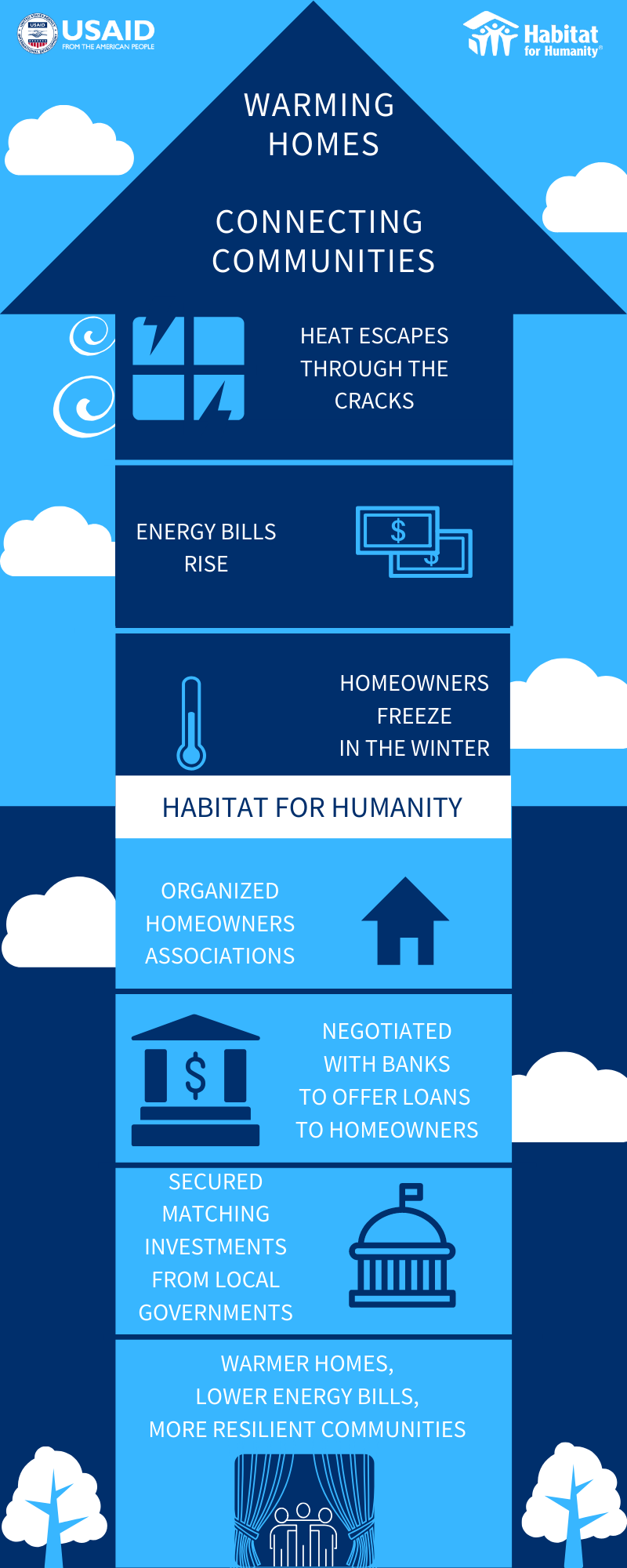 USAID
FROM THE AMERICAN PEOPLE

Habitat for Humanity®

WARMING HOMES

CONNECTING COMMUNITIES

HEAT ESCAPES THROUGH THE CRACKS

ENERGY BILLS RISE

$

$

HOMEOWNERS FREEZE IN THE WINTER

HABITAT FOR HUMANITY

ORGANIZED HOMEOWNERS ASSOCIATIONS

$

NEGOTIATED WITH BANKS TO OFFER LOANS TO HOMEOWNERS

SECURED MATCHING INVESTMENTS FROM LOCAL GOVERNMENTS

WARMER HOMES, LOWER ENERGY BILLS, MORE RESILIENT COMMUNITIES